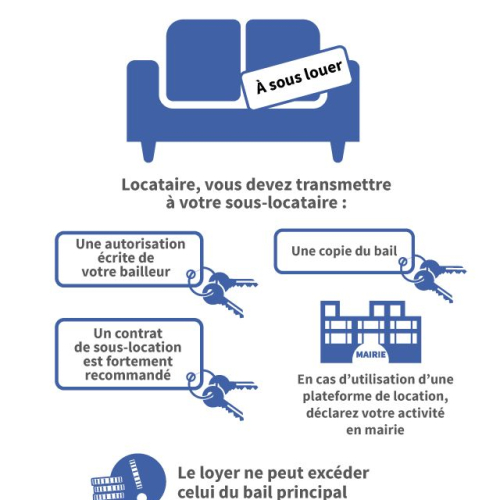 À sous louer

Locataire, vous devez transmettre à votre sous-locataire :

Une autorisation écrite de votre bailleur

Une copie du bail

Un contrat de sous-location est fortement recommandé

MAIRIE

En cas d'utilisation d'une plateforme de location, déclarez votre activité en mairie

Le loyer ne peut excéder celui du bail principal